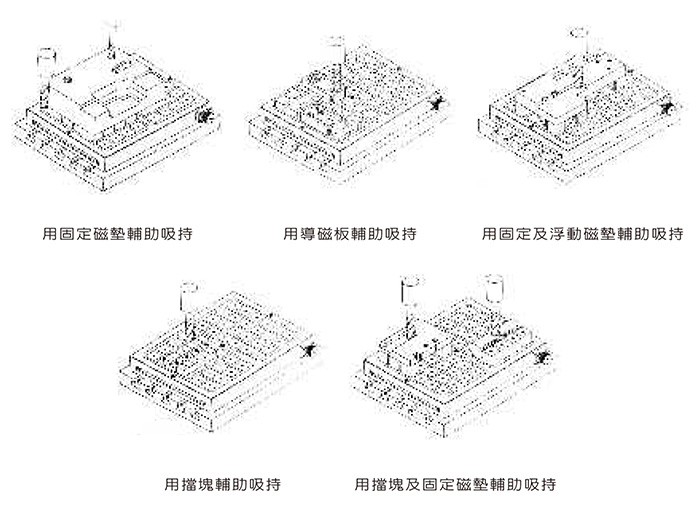 用固定磁墊輔助吸持

用導磁板輔助吸持

用固定及浮動磁墊輔助吸持

用擋塊輔助吸持

用擋塊及固定磁墊輔助吸持