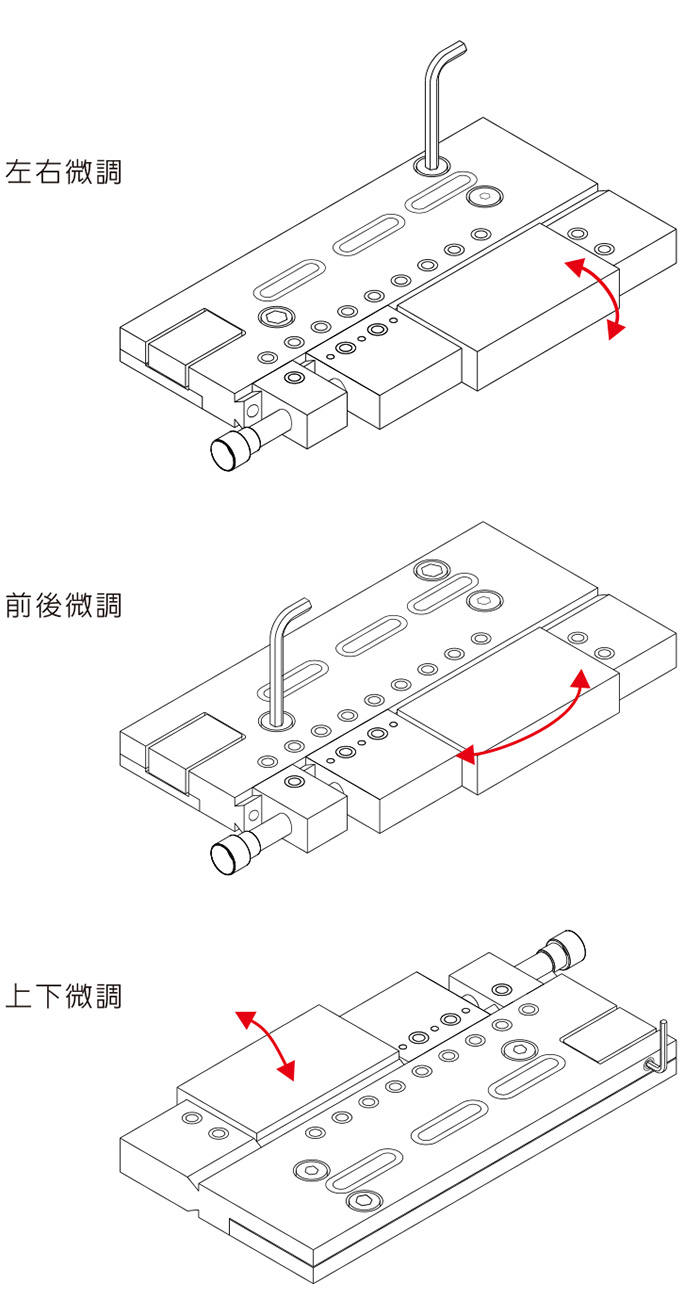 左右微調

前後微調

上下微調