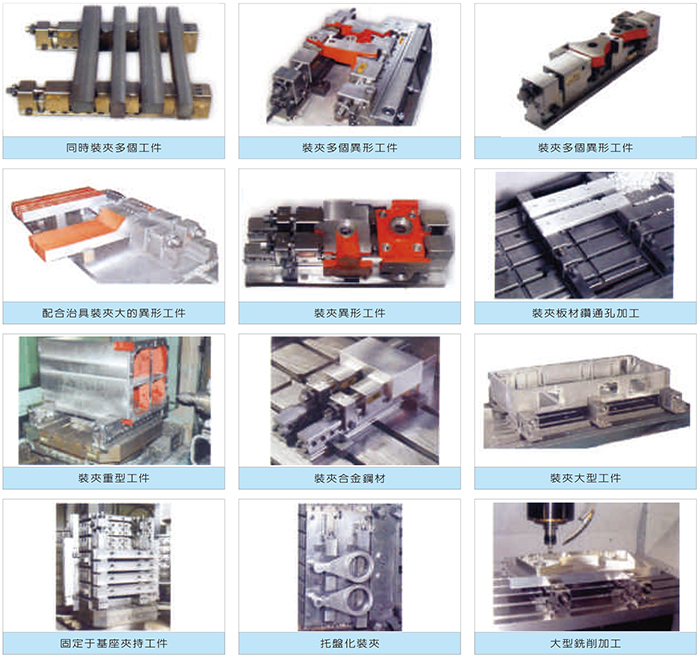 同時裝夾多個工件

裝夾多個異形工件

裝夾多個異形工件

配合治具裝夾大的異形工件

裝夾異形工件

裝夾板材鑽通孔加工

裝夾重型工件

裝夾合金鋼材

裝夾大型工件

固定于基座夾持工件

托盤化裝夾

大型銑削加工